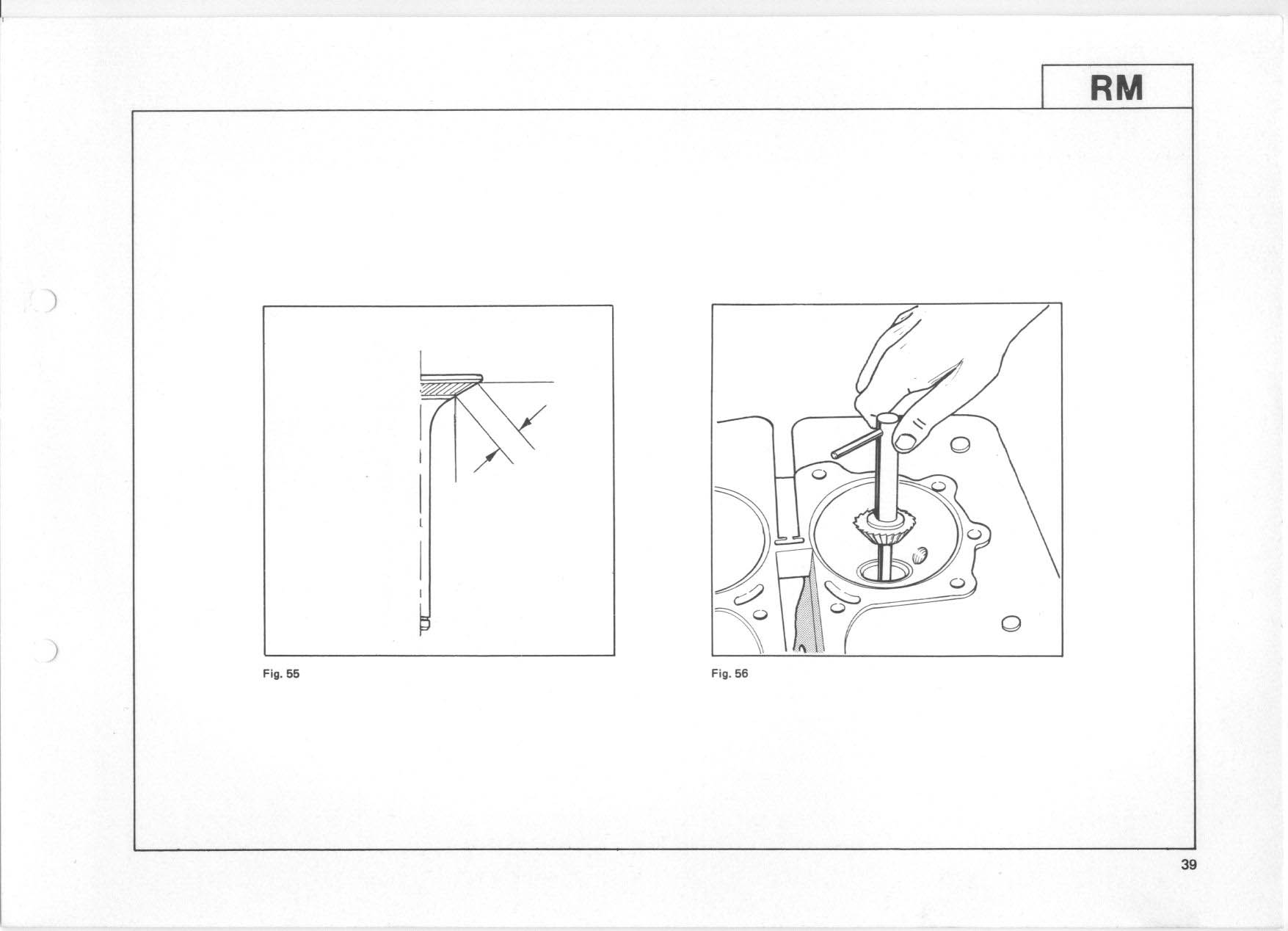 RM

Fig. 55

Fig. 56

39