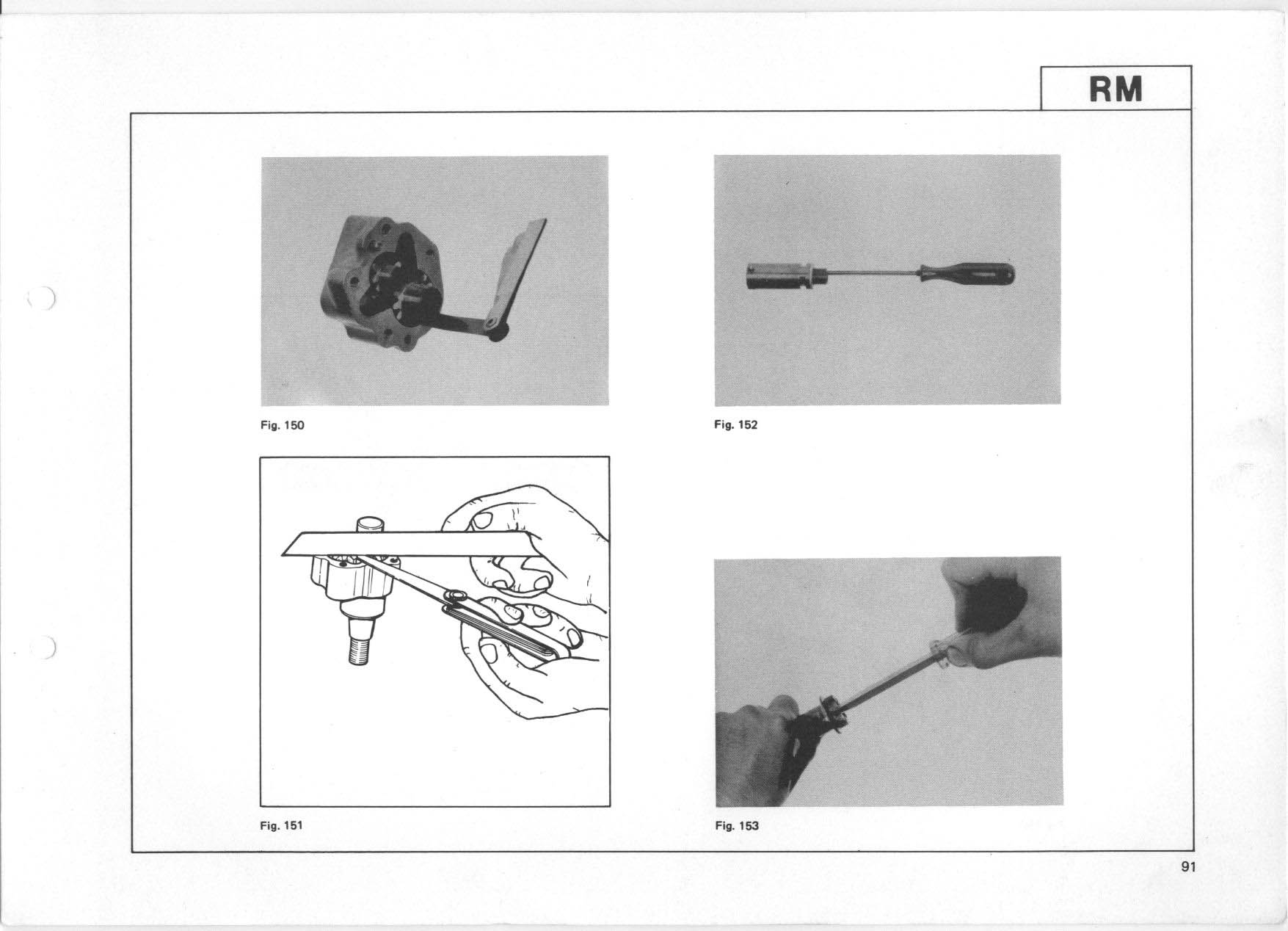 RM

Fig. 150

Fig. 151

Fig. 152

Fig. 153

91